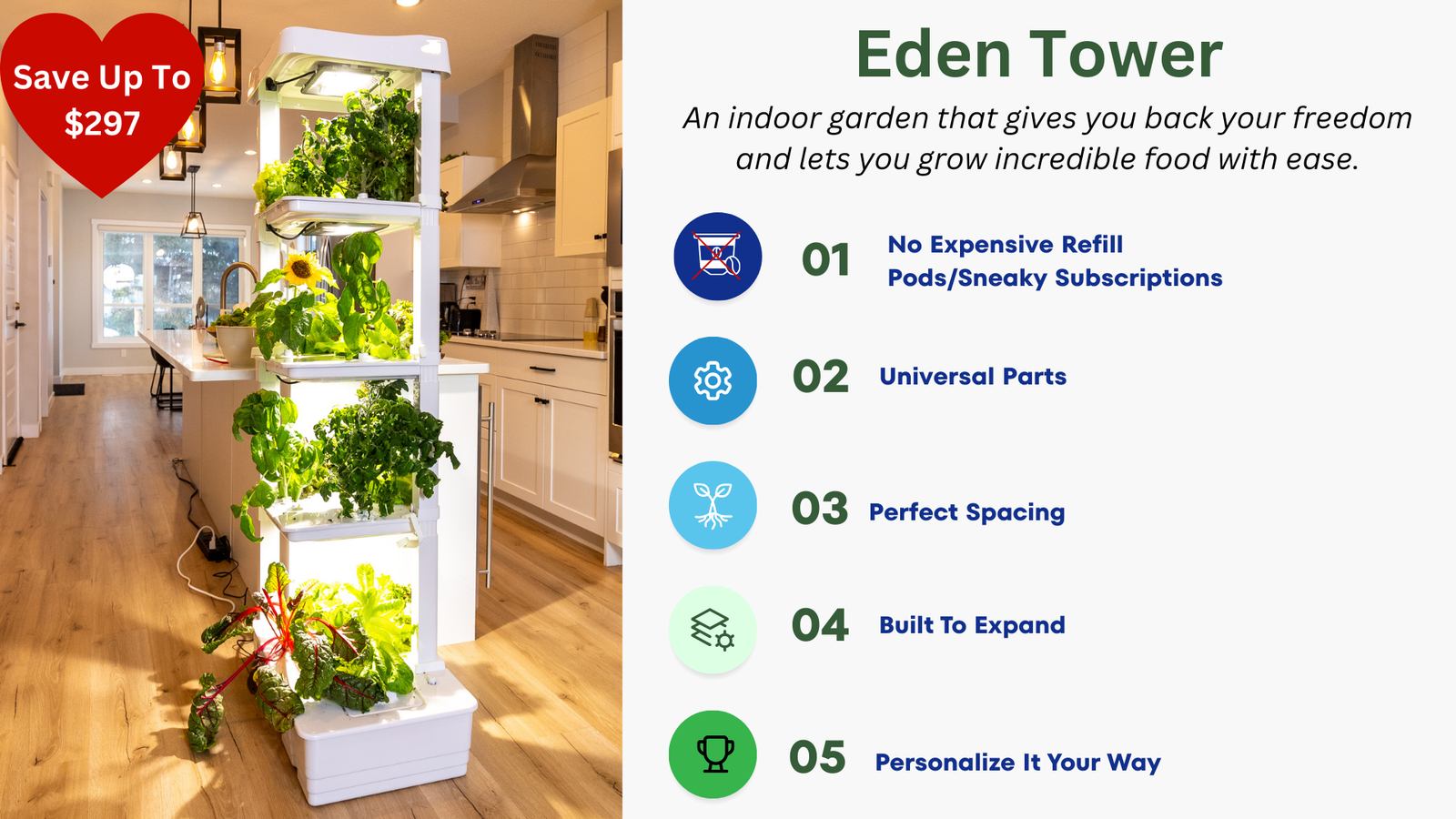 Save Up To $297

Eden Tower

An indoor garden that gives you back your freedom and lets you grow incredible food with ease.

01 No Expensive Refill Pods/Sneaky Subscriptions

02 Universal Parts

03 Perfect Spacing

04 Built To Expand

05 Personalize It Your Way