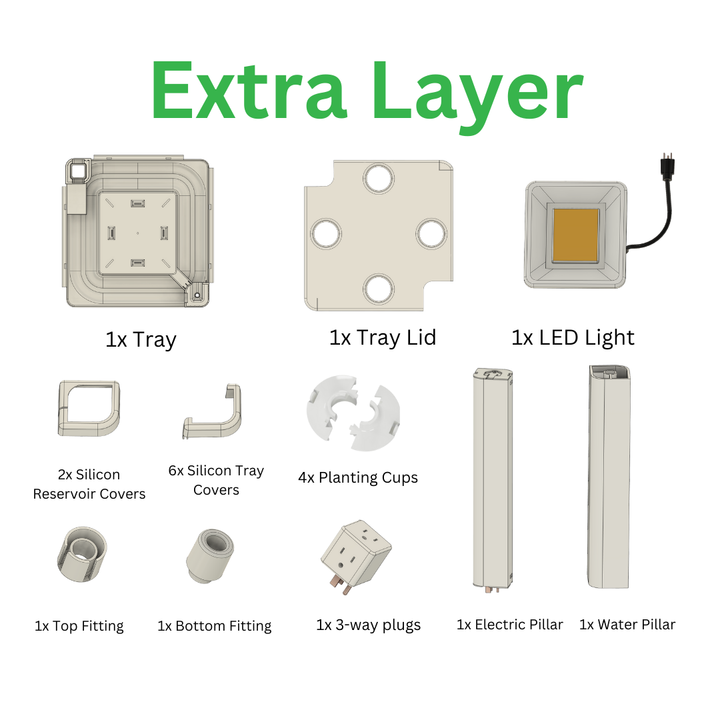 Extra Layer

1x Tray

1x Tray Lid

1x LED Light

2x Silicon Reservoir Covers

6x Silicon Tray Covers

4x Planting Cups

1x Top Fitting

1x Bottom Fitting

1x 3-way plugs

1x Electric Pillar

1x Water Pillar